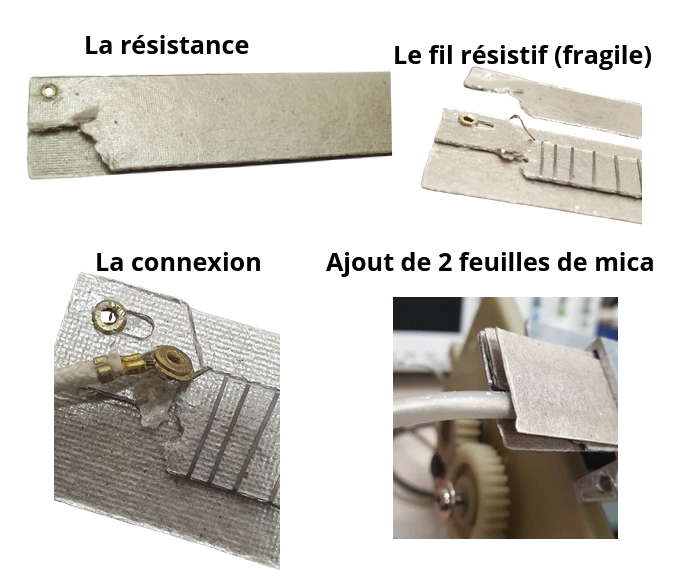 La résistance

Le fil résistif (fragile)

La connexion

Ajout de 2 feuilles de mica